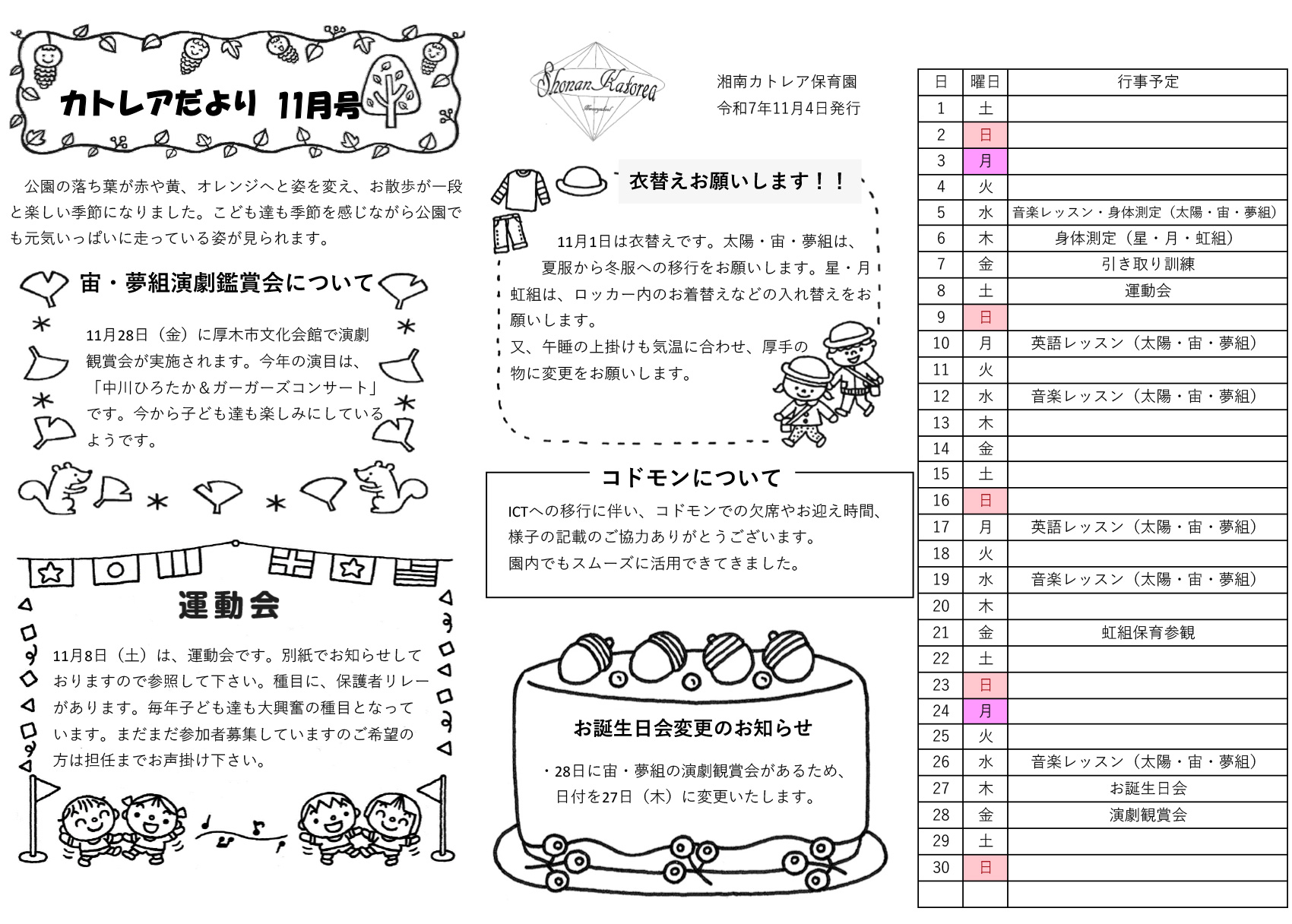 カトレアだより 11月号

公園の落ち葉が赤や黄、オレンジへと姿を変え、お散歩が一段と楽しい季節になりました。こども達も季節を感じながら公園でも元気いっぱいに走っている姿が見られます。

宙・夢組演劇鑑賞会について

11月28日（金）に厚木市文化会館で演劇観賞会が実施されます。今年の演目は、「中川ひろたか＆ガーガーズコンサート」です。今から子ども達も楽しみにしているようです。

運動会

11月8日（土）は、運動会です。別紙でお知らせしておりますので参照して下さい。種目に、保護者リレーがあります。毎年子ども達も大興奮の種目となっています。まだまだ参加者募集していますのご希望の方は担任までお声掛け下さい。

Shonan Katorea

湘南カトレア保育園
令和7年11月4日発行

衣替えお願いします！！

11月1日は衣替えです。太陽・宙・夢組は、夏服から冬服への移行をお願いします。星・月虹組は、ロッカー内のお着替えなどの入れ替えをお願いします。
又、午睡の上掛けも気温に合わせ、厚手の物に変更をお願いします。

コドモンについて

ICTへの移行に伴い、コドモンでの欠席やお迎え時間、様子の記載のご協力ありがとうございます。
園内でもスムーズに活用できてきました。

お誕生日会変更のお知らせ

・28日に宙・夢組の演劇観賞会があるため、日付を27日（木）に変更いたします。

| 日 | 曜日 | 行事予定 |
|---|---|---|
| 1 | 土 | |
| 2 | 日 | |
| 3 | 月 | |
| 4 | 火 | |
| 5 | 水 | 音楽レッスン・身体測定（太陽・宙・夢組） |
| 6 | 木 | 身体測定（星・月・虹組） |
| 7 | 金 | 引き取り訓練 |
| 8 | 土 | 運動会 |
| 9 | 日 | |
| 10 | 月 | 英語レッスン（太陽・宙・夢組） |
| 11 | 火 | |
| 12 | 水 | 音楽レッスン（太陽・宙・夢組） |
| 13 | 木 | |
| 14 | 金 | |
| 15 | 土 | |
| 16 | 日 | |
| 17 | 月 | 英語レッスン（太陽・宙・夢組） |
| 18 | 火 | |
| 19 | 水 | 音楽レッスン（太陽・宙・夢組） |
| 20 | 木 | |
| 21 | 金 | 虹組保育参観 |
| 22 | 土 | |
| 23 | 日 | |
| 24 | 月 | |
| 25 | 火 | |
| 26 | 水 | 音楽レッスン（太陽・宙・夢組） |
| 27 | 木 | お誕生日会 |
| 28 | 金 | 演劇観賞会 |
| 29 | 土 | |
| 30 | 日 | |
| | | |